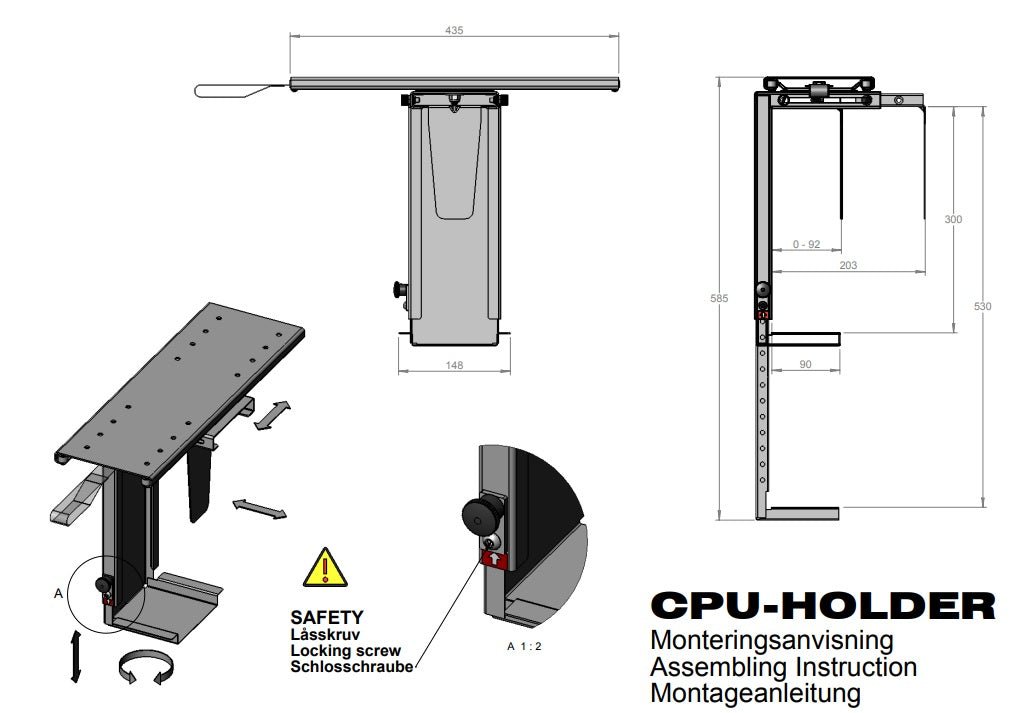 435

148

585

0 - 92

203

300

530

90

A

SAFETY
Låsskruv
Locking screw
Schlosschraube

A 1 : 2

CPU-HOLDER
Monteringsanvisning
Assembling Instruction
Montageanleitung