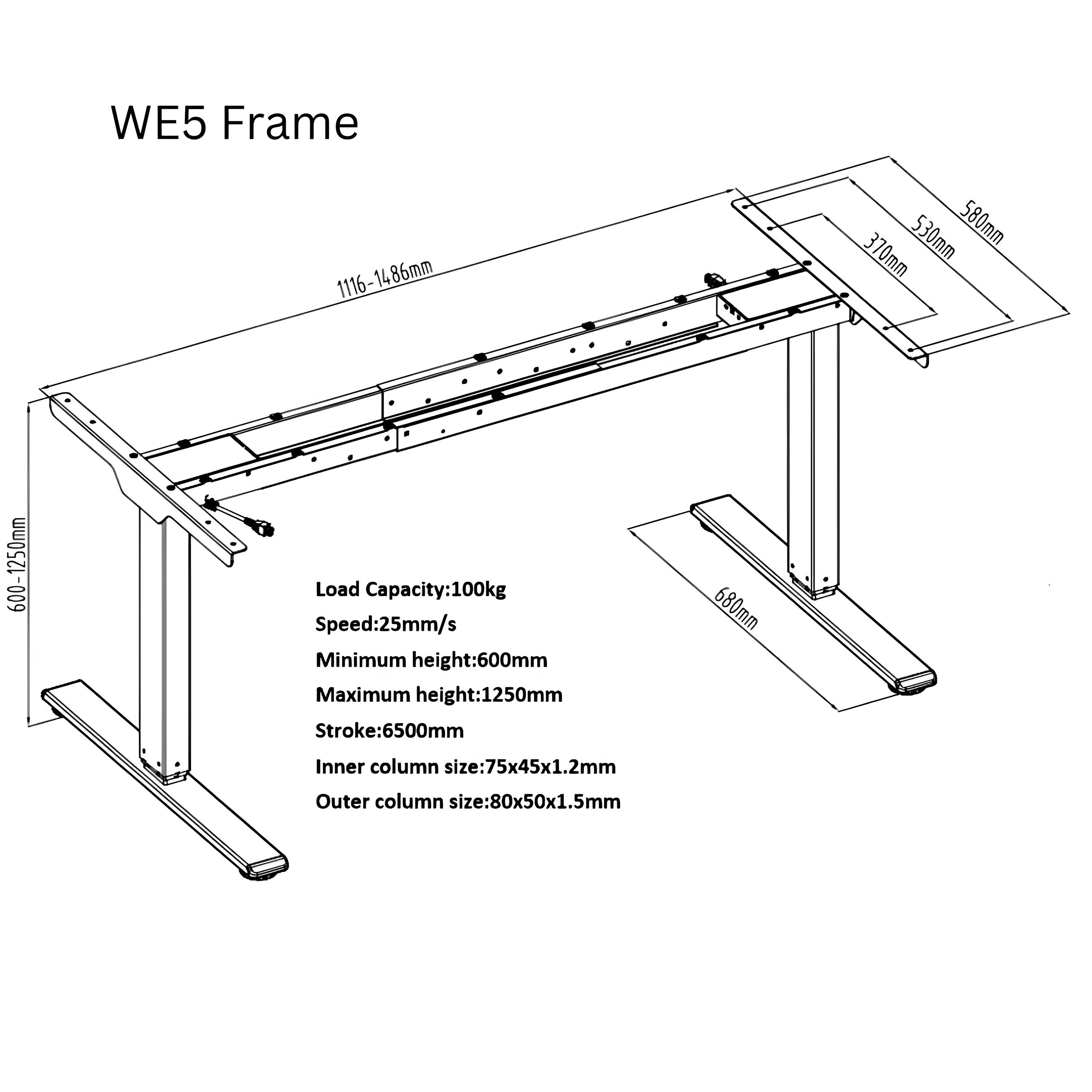 WE5 Frame

1116-1486mm

580mm

530mm

370mm

600-1250mm

680mm

Load Capacity:100kg

Speed:25mm/s

Minimum height:600mm

Maximum height:1250mm

Stroke:6500mm

Inner column size:75x45x1.2mm

Outer column size:80x50x1.5mm