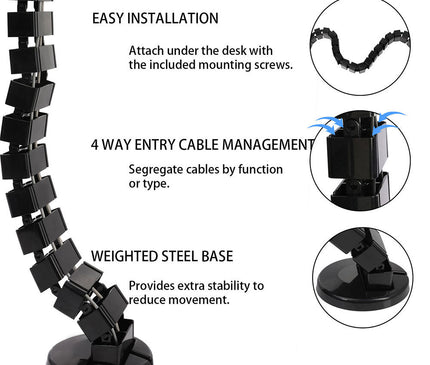 EASY INSTALLATION

Attach under the desk with the included mounting screws.

4 WAY ENTRY CABLE MANAGEMENT

Segregate cables by function or type.

WEIGHTED STEEL BASE

Provides extra stability to reduce movement.