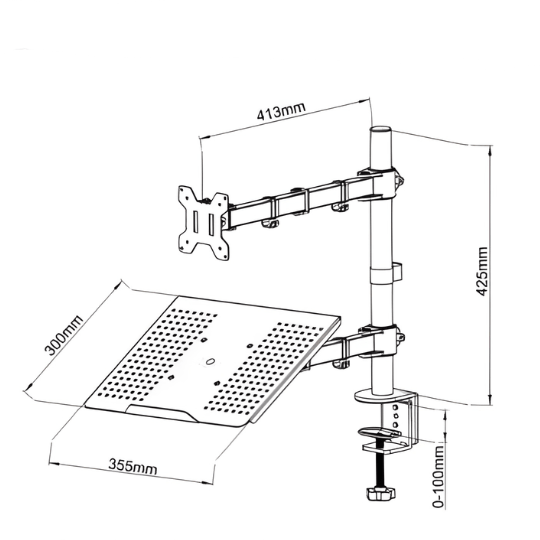 413mm

425mm

300mm

355mm

0-100mm