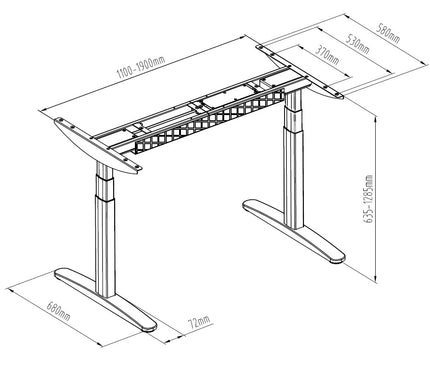 1100-1900mm
580mm
530mm
370mm
635-1285mm
680mm
72mm